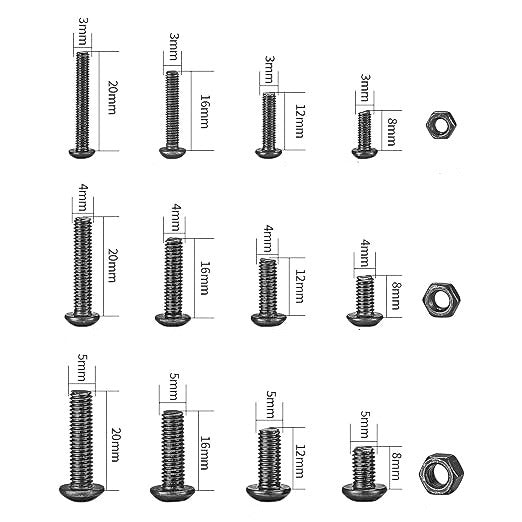 3mm
20mm
3mm
16mm
3mm
12mm
3mm
8mm

4mm
20mm
4mm
16mm
4mm
12mm
4mm
8mm

5mm
20mm
5mm
16mm
5mm
12mm
5mm
8mm