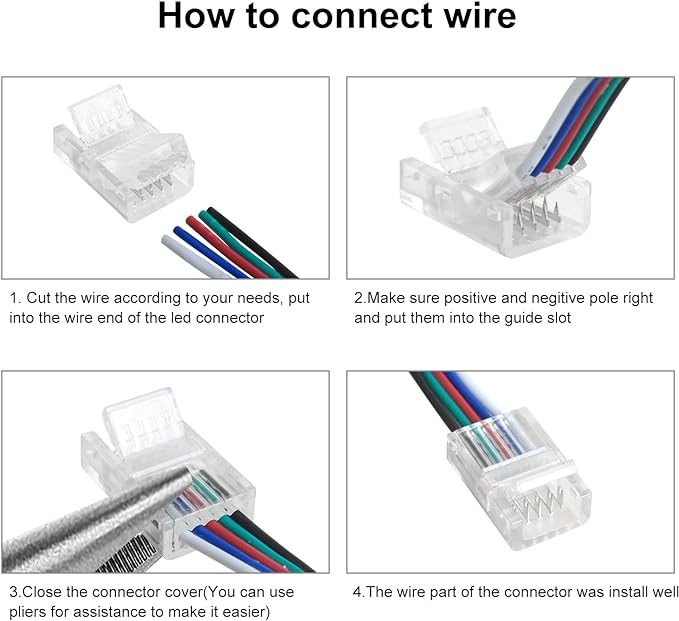 How to connect wire

1. Cut the wire according to your needs, put into the wire end of the led connector

2.Make sure positive and negitive pole right and put them into the guide slot

3.Close the connector cover(You can use pliers for assistance to make it easier)

4.The wire part of the connector was install well