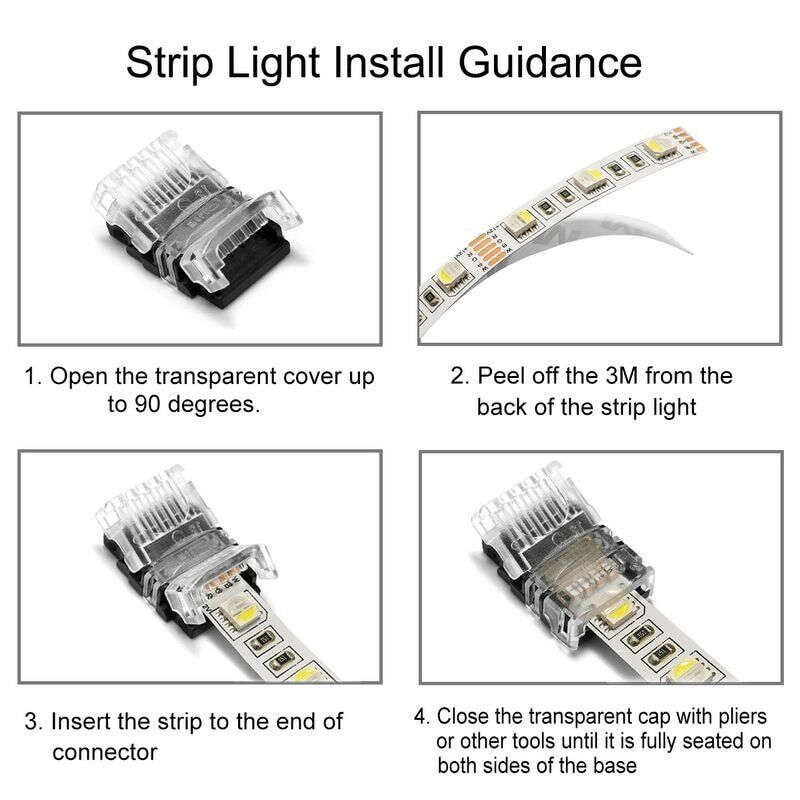 Strip Light Install Guidance

1. Open the transparent cover up to 90 degrees.

2. Peel off the 3M from the back of the strip light

3. Insert the strip to the end of connector

4. Close the transparent cap with pliers or other tools until it is fully seated on both sides of the base