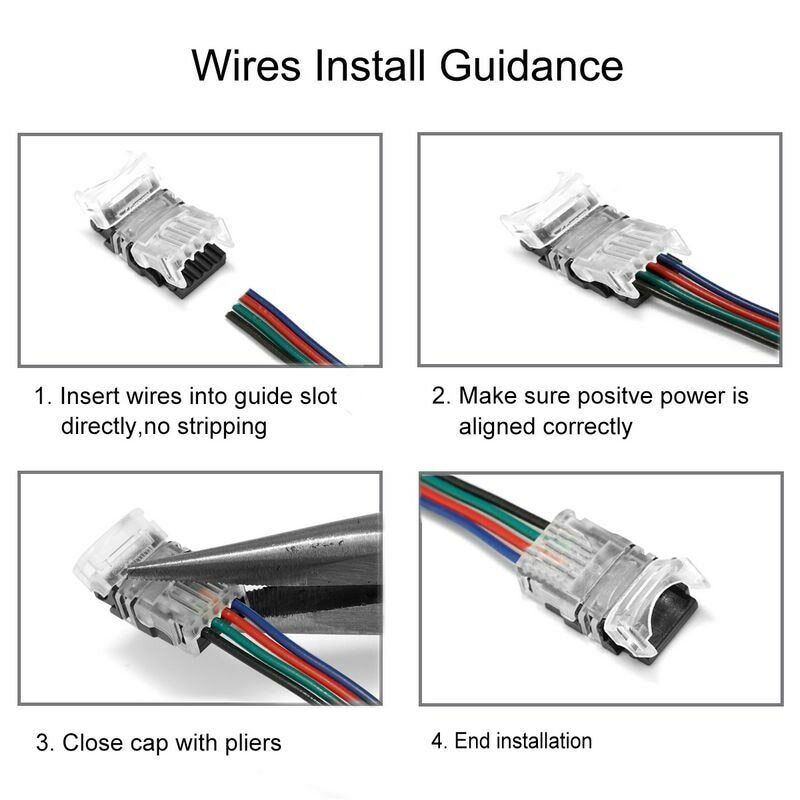 Wires Install Guidance

1. Insert wires into guide slot directly,no stripping

2. Make sure positve power is aligned correctly

3. Close cap with pliers

4. End installation